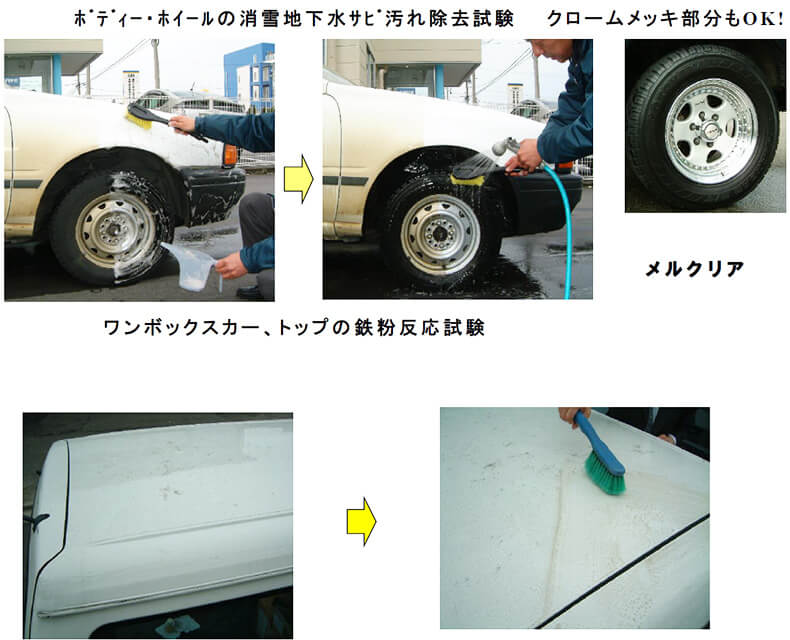 ボディー・ホイールの消雪地下水サビ汚れ除去試験　クロームメッキ部分もOK!

メルクリア

ワンボックスカー、トップの鉄粉反応試験